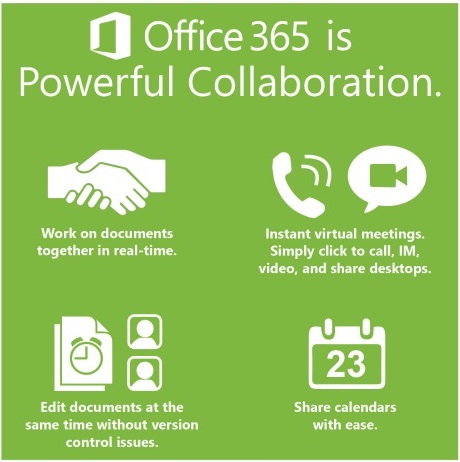 Office 365 is Powerful Collaboration.

Work on documents together in real-time.

Instant virtual meetings. Simply click to call, IM, video, and share desktops.

Edit documents at the same time without version control issues.

23

Share calendars with ease.