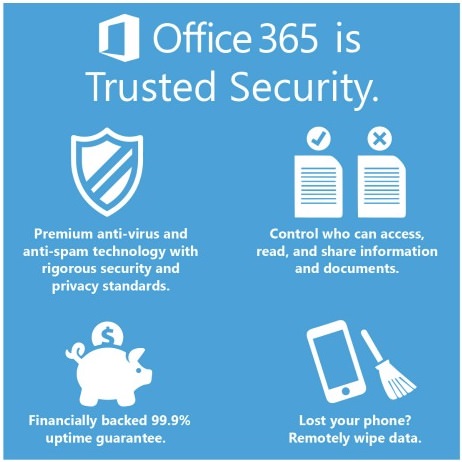 Office 365 is Trusted Security.

Premium anti-virus and anti-spam technology with rigorous security and privacy standards.

Control who can access, read, and share information and documents.

$

Financially backed 99.9% uptime guarantee.

Lost your phone? Remotely wipe data.