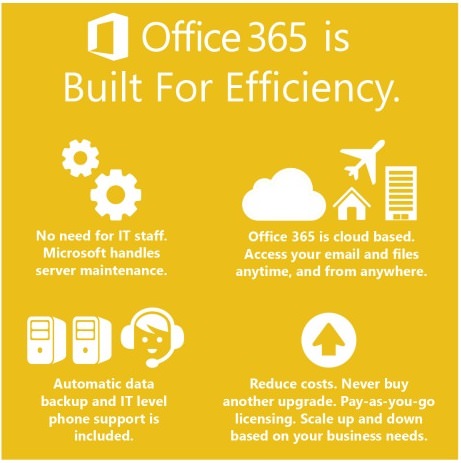 Office 365 is Built For Efficiency.

No need for IT staff. Microsoft handles server maintenance.

Office 365 is cloud based. Access your email and files anytime, and from anywhere.

Automatic data backup and IT level phone support is included.

Reduce costs. Never buy another upgrade. Pay-as-you-go licensing. Scale up and down based on your business needs.